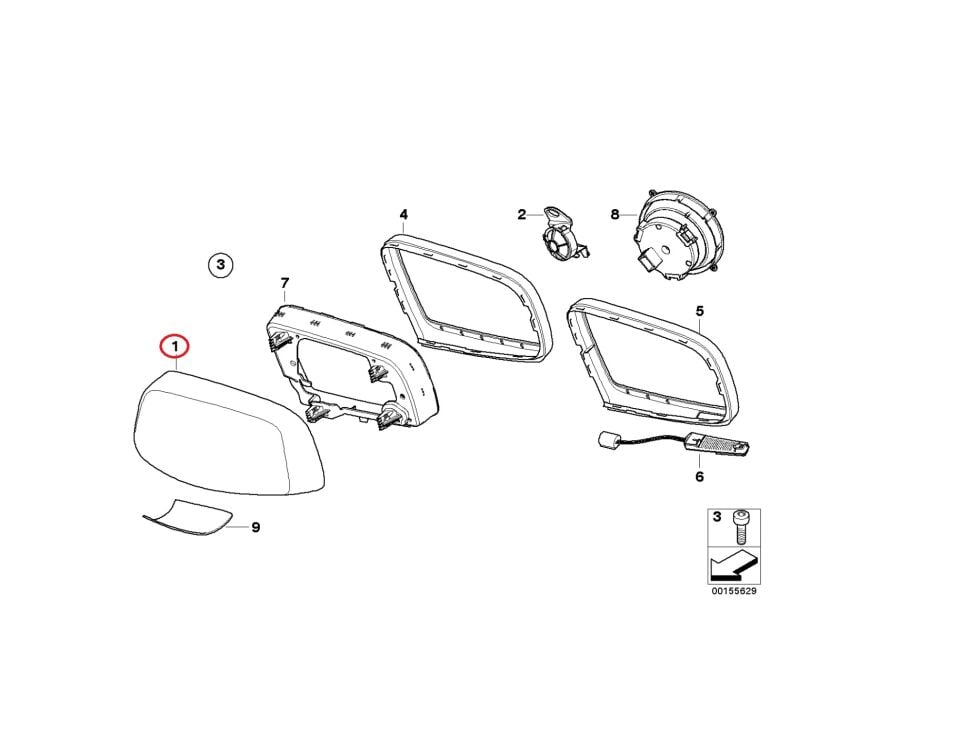 4
2
8
3
7
5
1
6
9
3
00155629