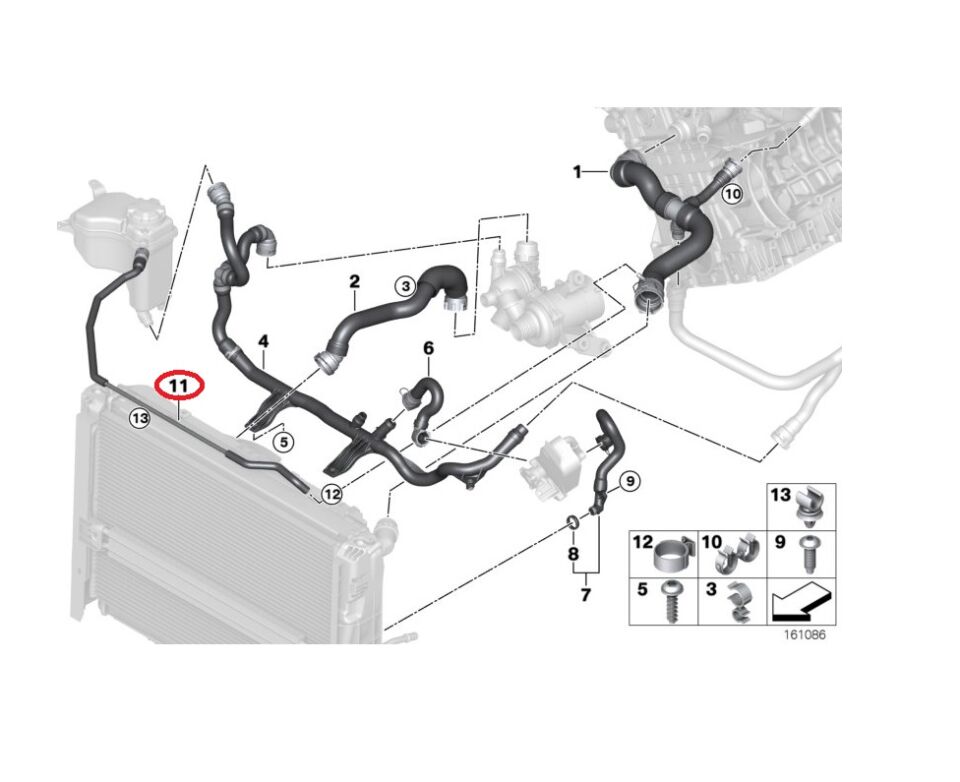 1
10
2
3
4
6
11
13
5
12
9
8
7
13
12
10
9
5
3
161086