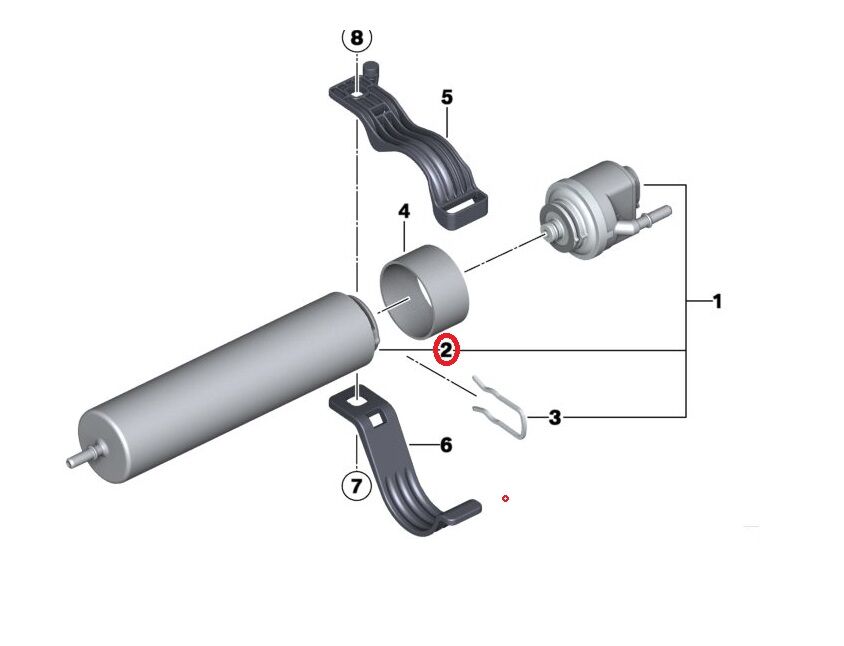 8
5
4
1
2
3
6
7