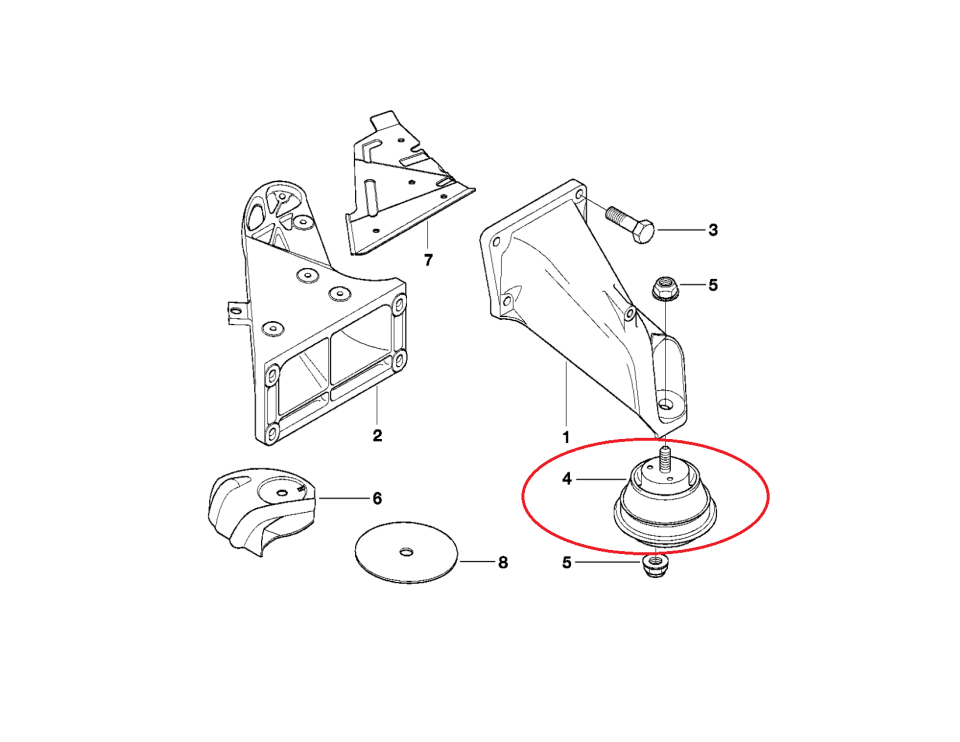 7
3
5
2
1
4
6
8
5