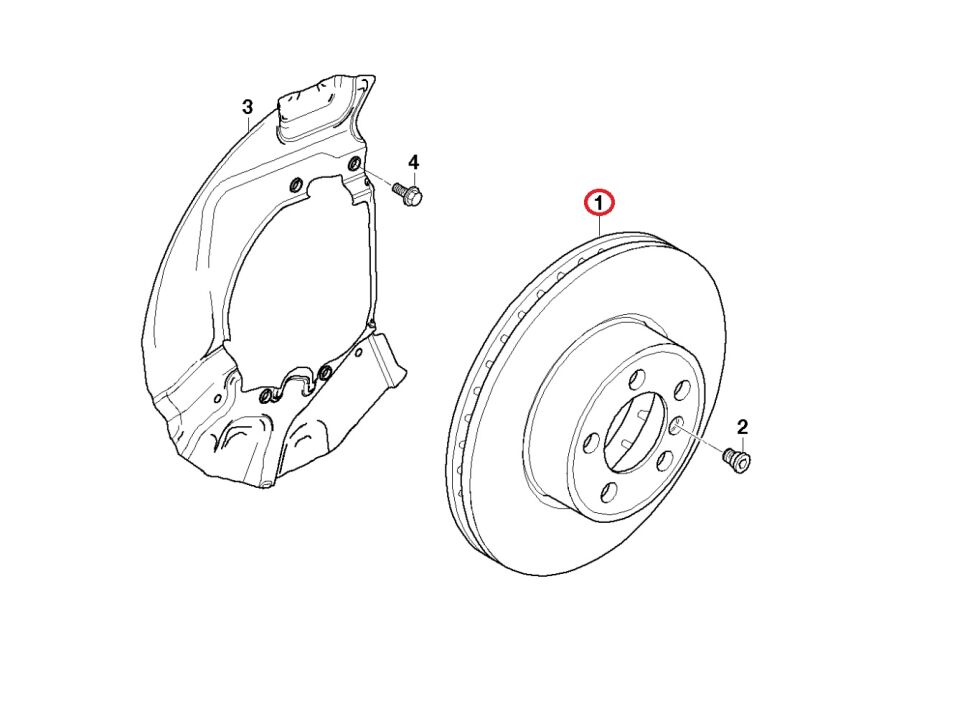 3
4
1
2