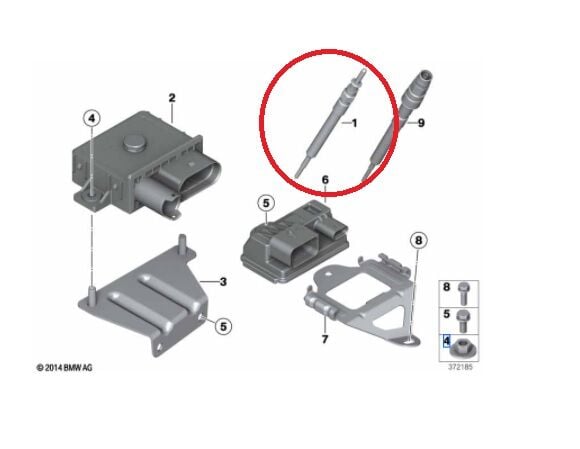 2
4
1
9
6
5
8
3
5
7
8
5
4
© 2014 BMW AG
372185