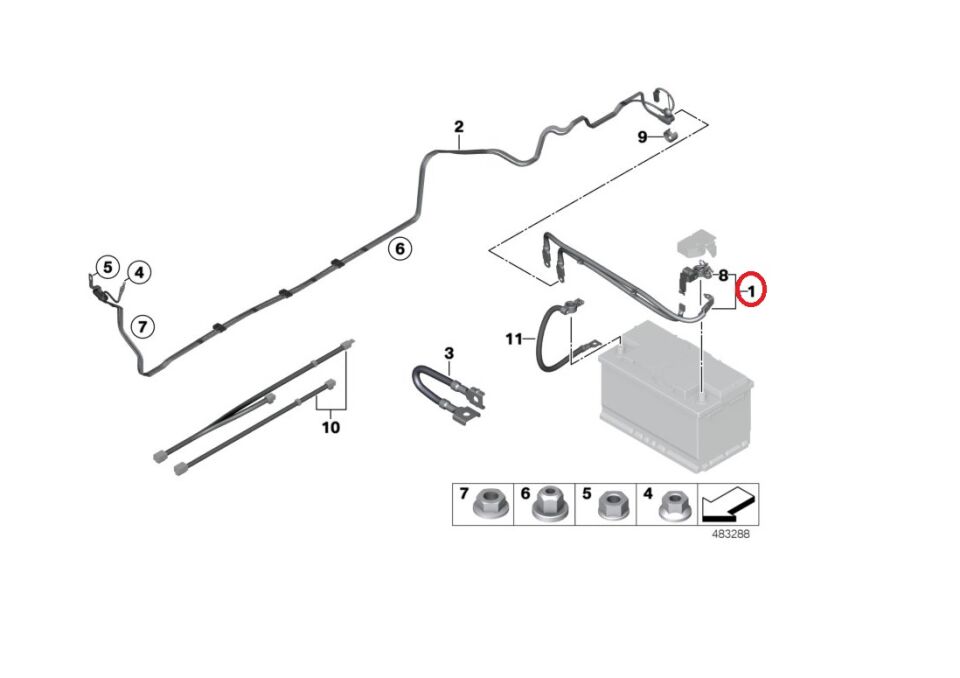 2
9
6
5
4
7
8
1
11
3
10
7 6 5 4
483288