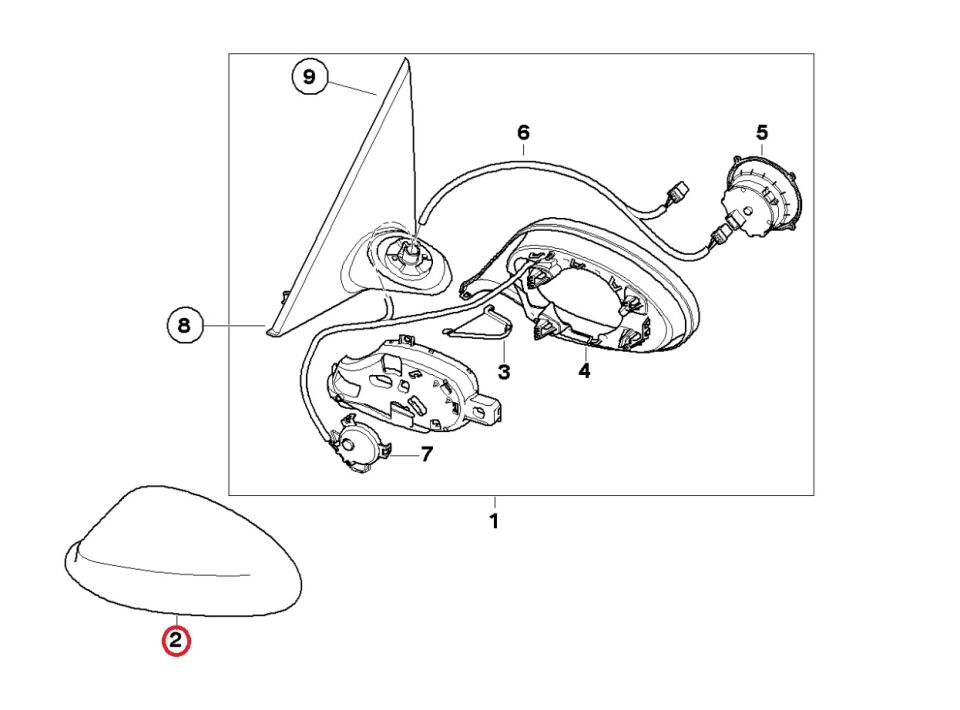 9
6
5
8
3
4
7
1
2