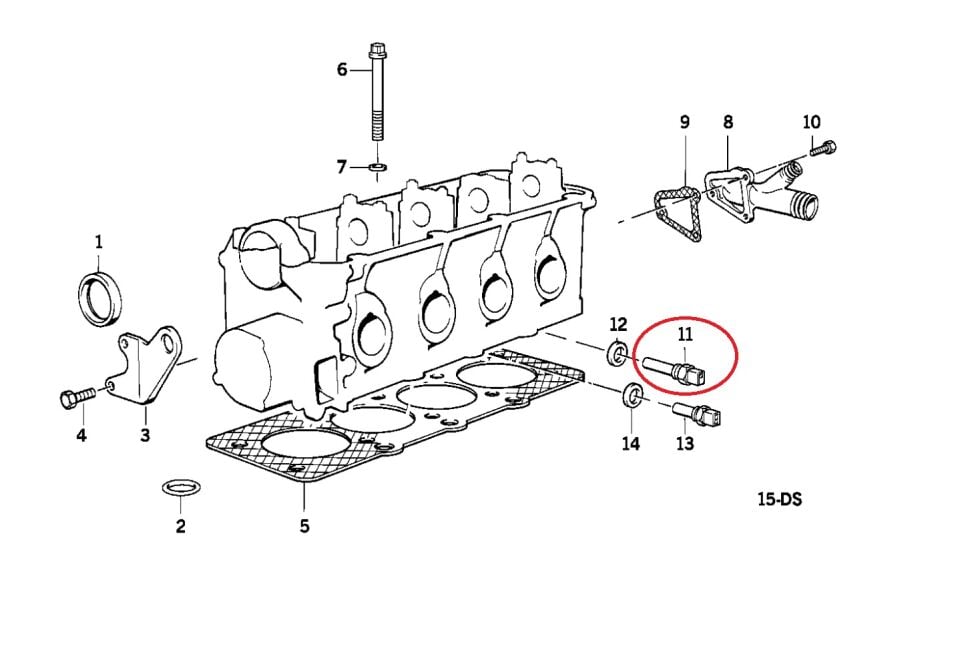 6
7
9
8
10
1
12
11
4
3
14
13
2
5
15-DS