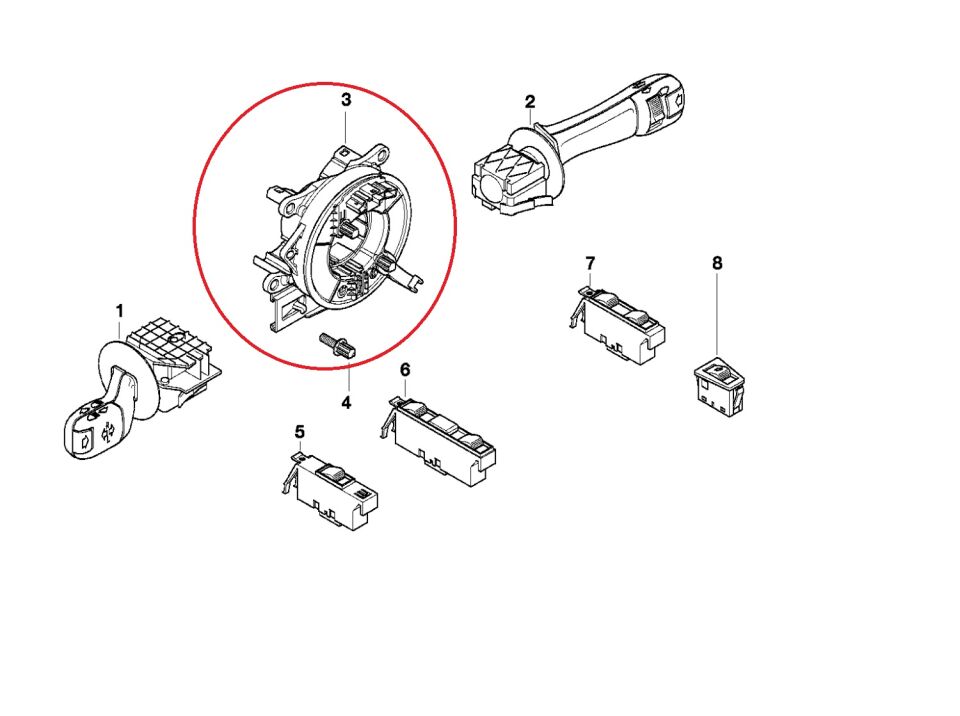 3
2
7
8
1
4
6
5