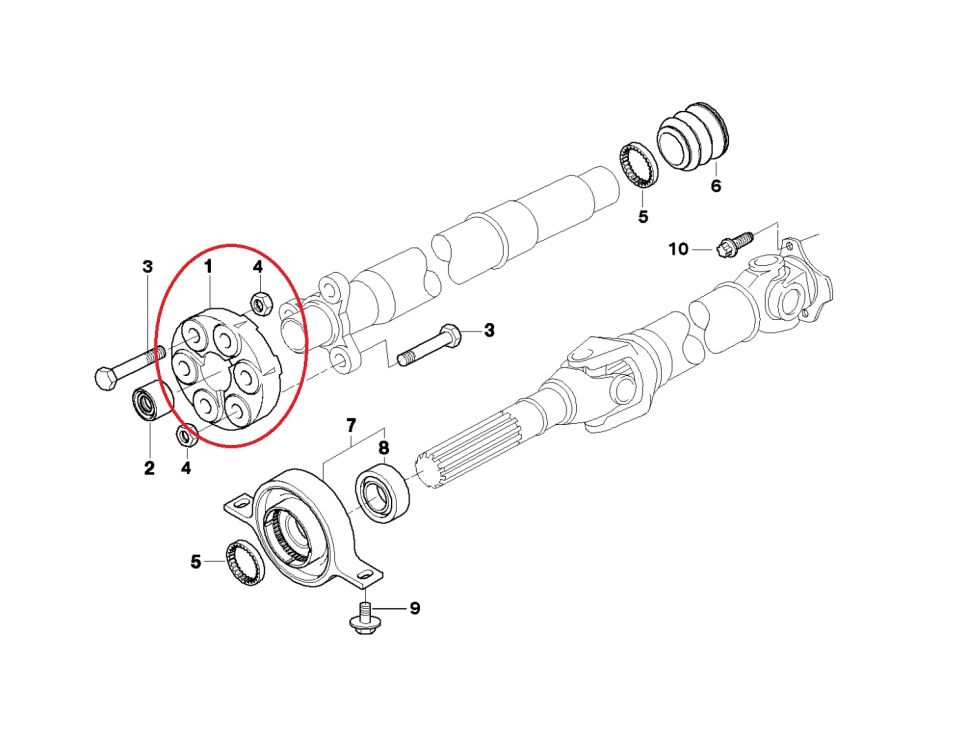 6
5
10
3
1
4
3
2
4
7
8
5
9