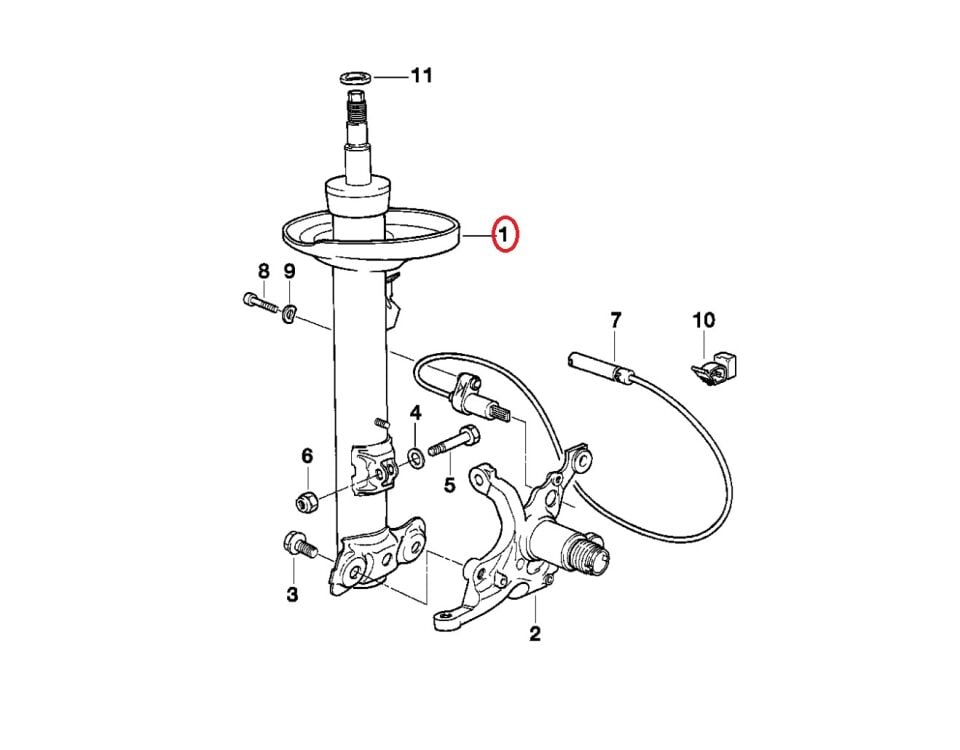 11
1
8
9
7
10
4
6
5
3
2