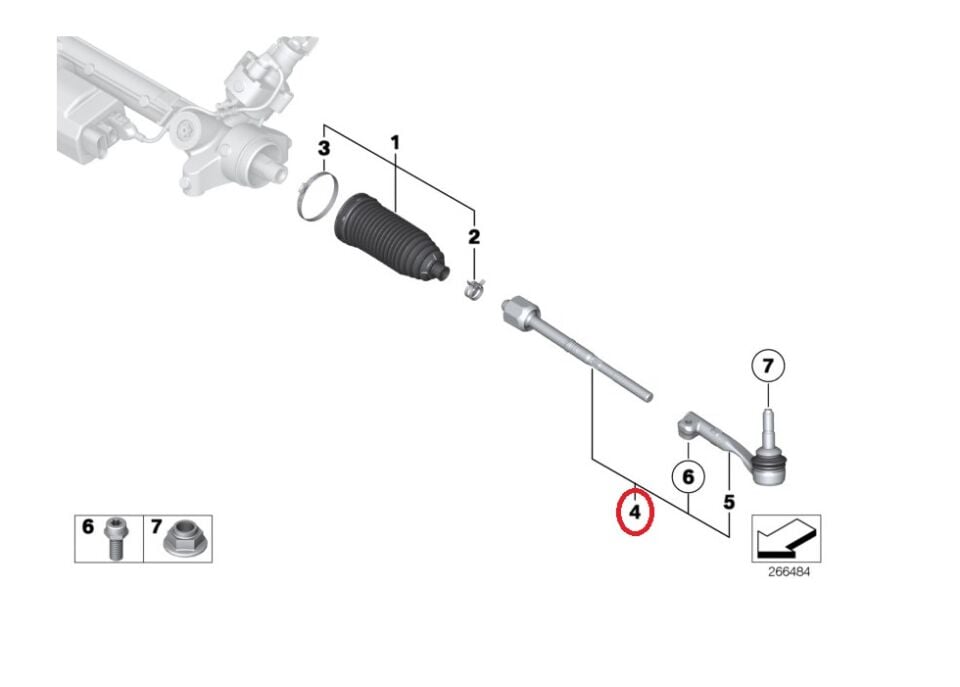 3
1
2
7
6
4
5
6
7
266484