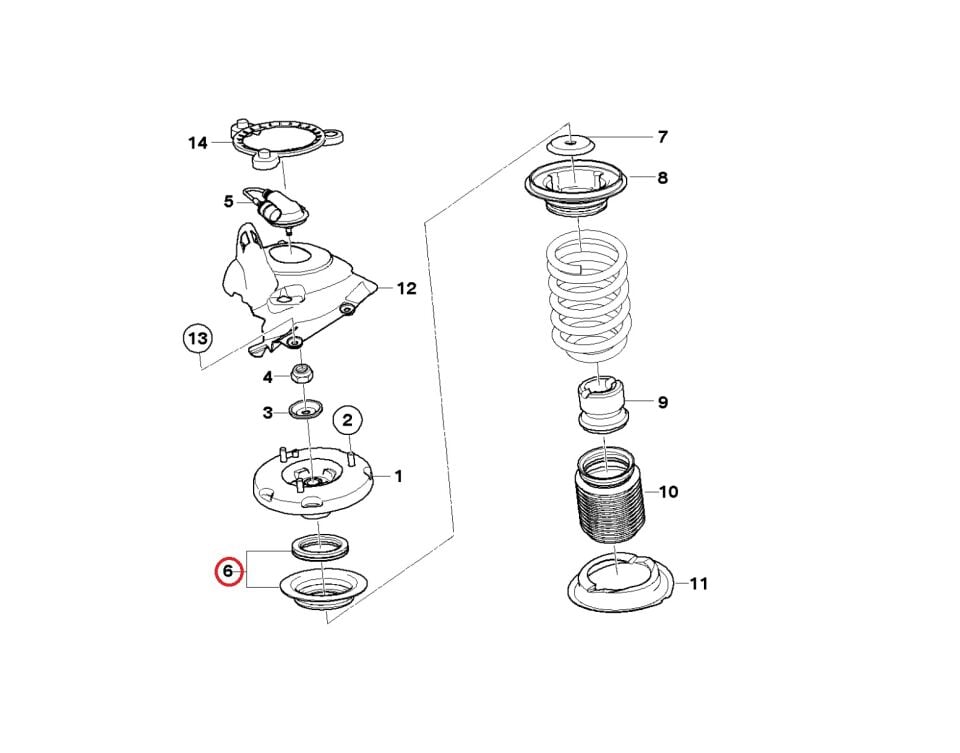 14
5
12
13
4
3
2
1
6
7
8
9
10
11