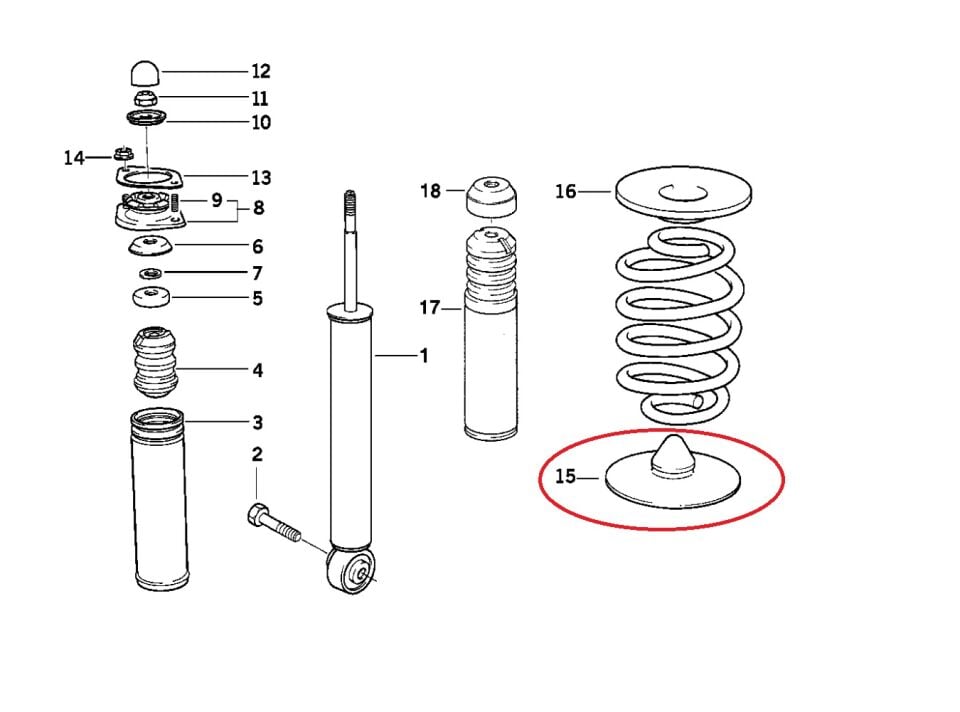 12
11
10
14
13
9
8
6
7
5
4
3
2
1
18
17
16
15