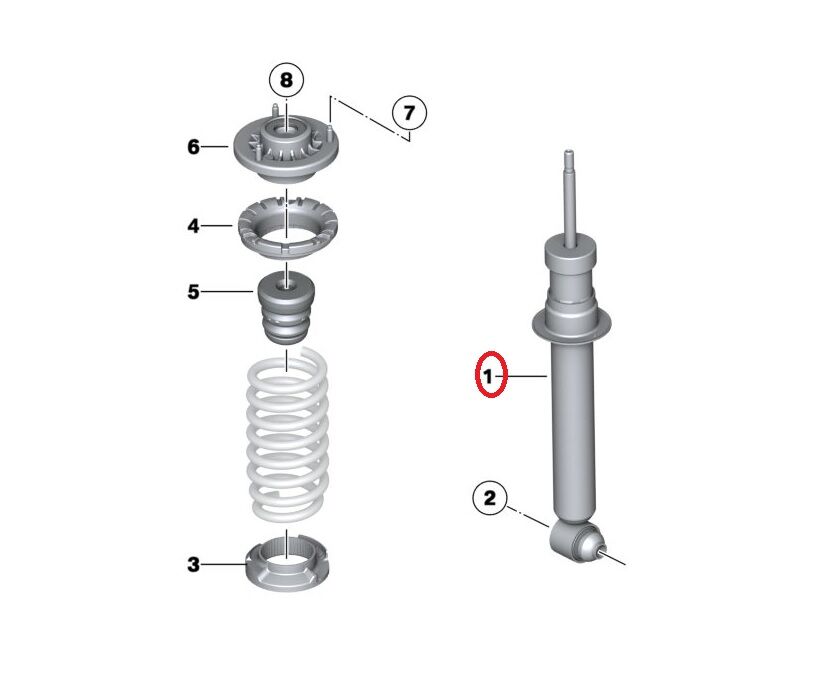 8
7
6
4
5
1
2
3