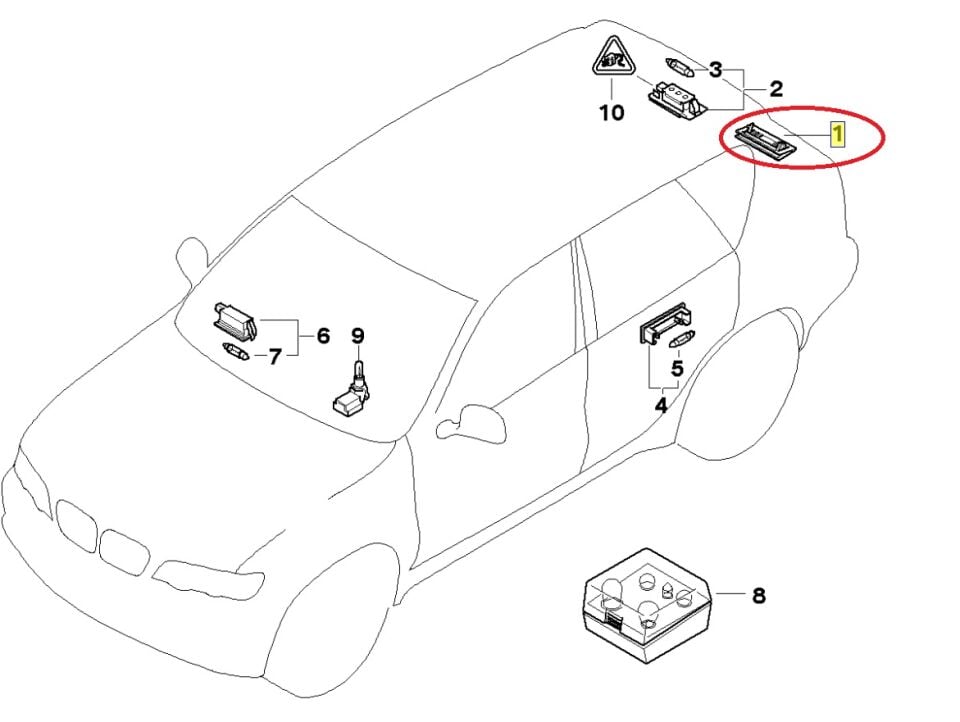 10
3
2
1
6
7
9
5
4
8