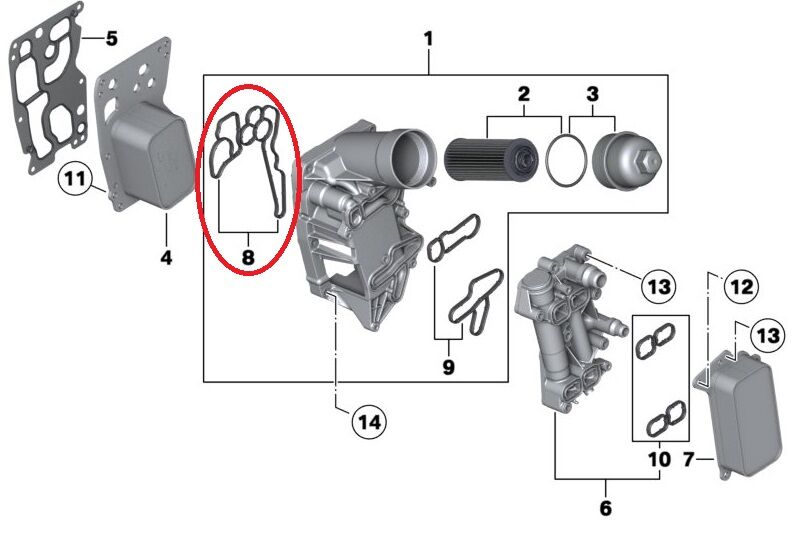 5
1
2
3
11
4
8
13
12
13
9
14
10
7
6