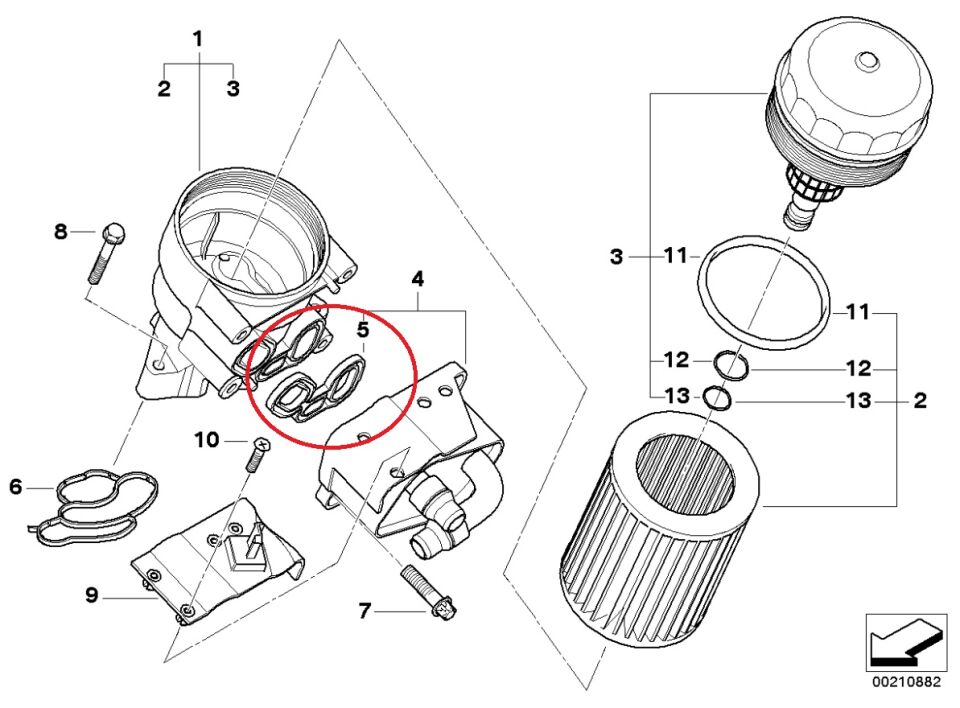 1
2 3
8
4
5
10
6
9
7
3 11
11
12
12
13
13 2
00210882