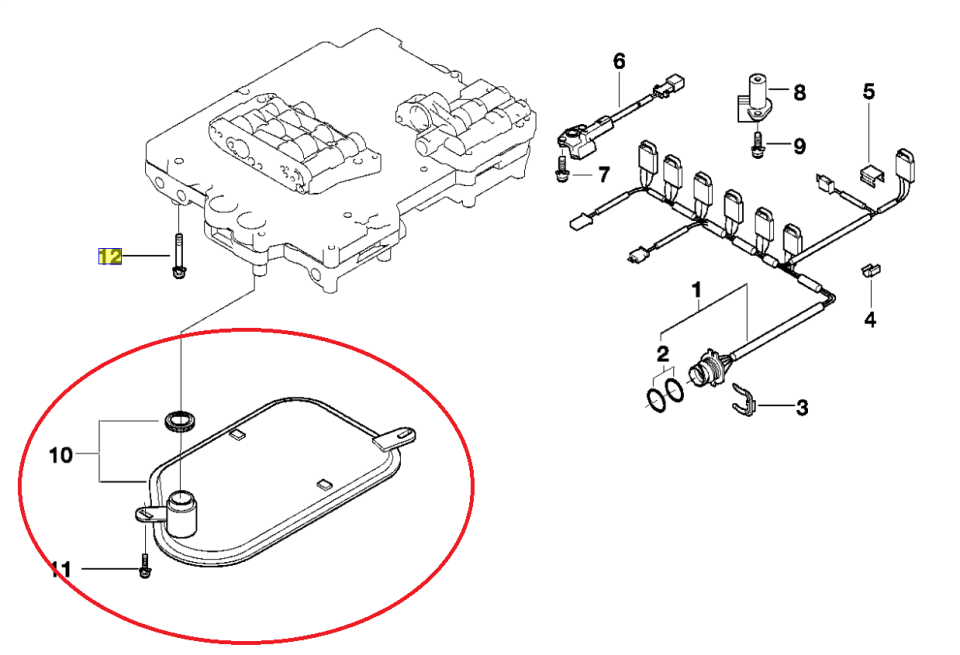 6
8
5
9
7
12
1
4
2
3
10
11