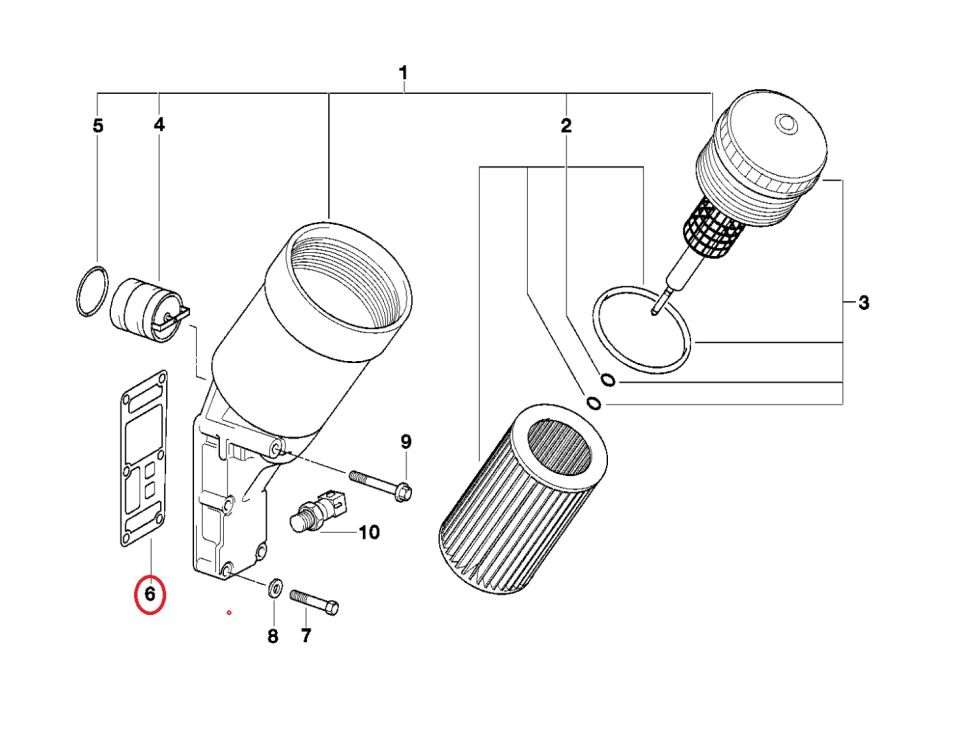 1
5
4
2
3
9
10
6
8
7