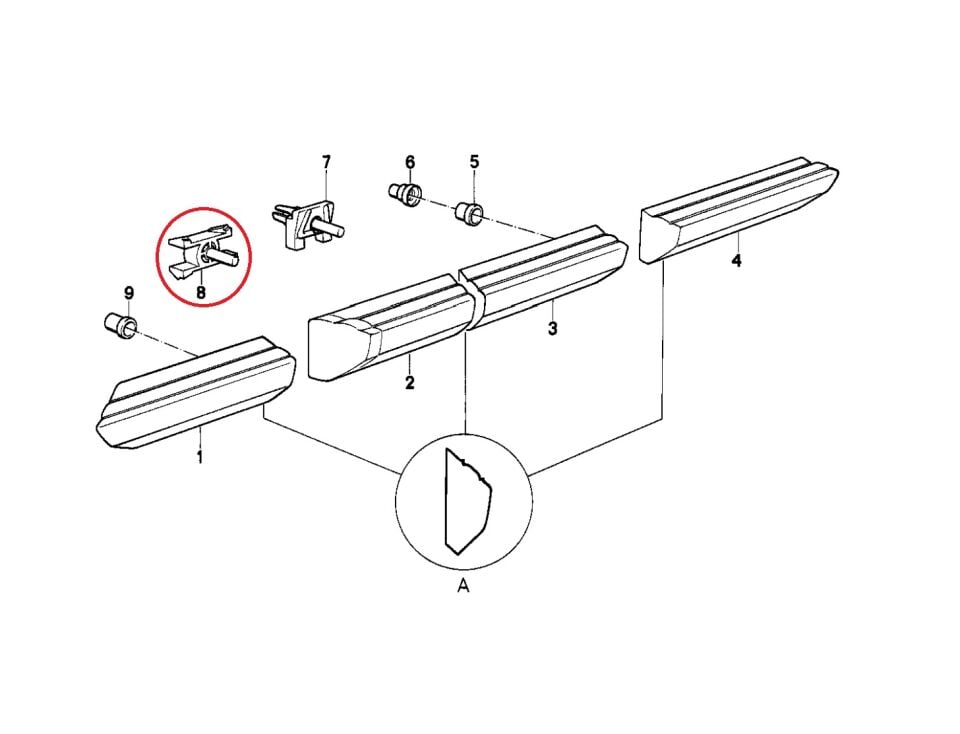 7
6
5
8
9
4
3
2
1
A