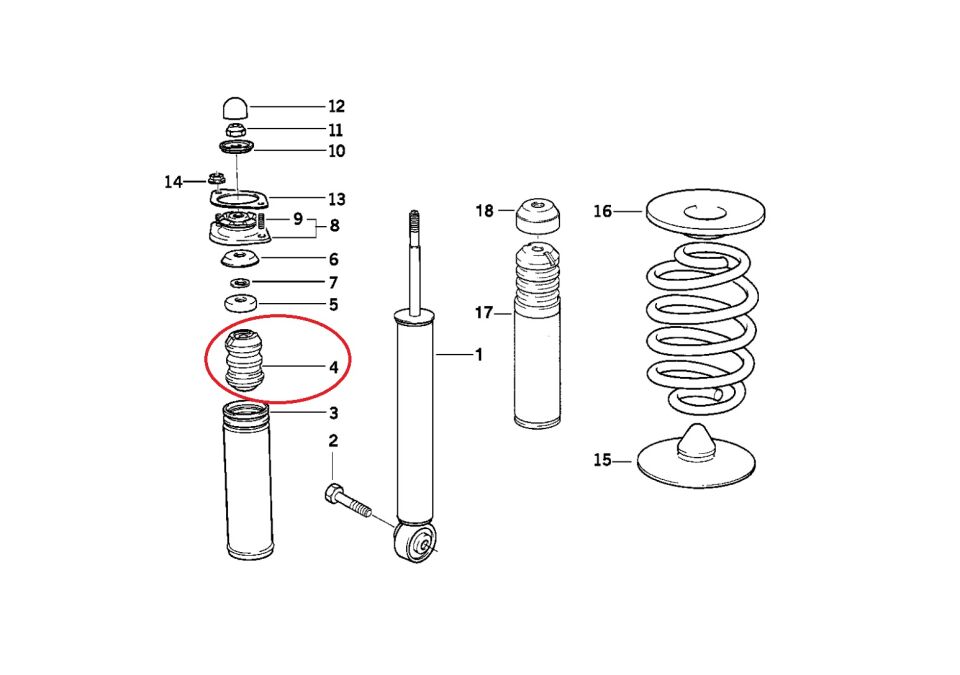 12
11
10
14
13
9
8
6
7
5
4
3
2
1
18
17
16
15