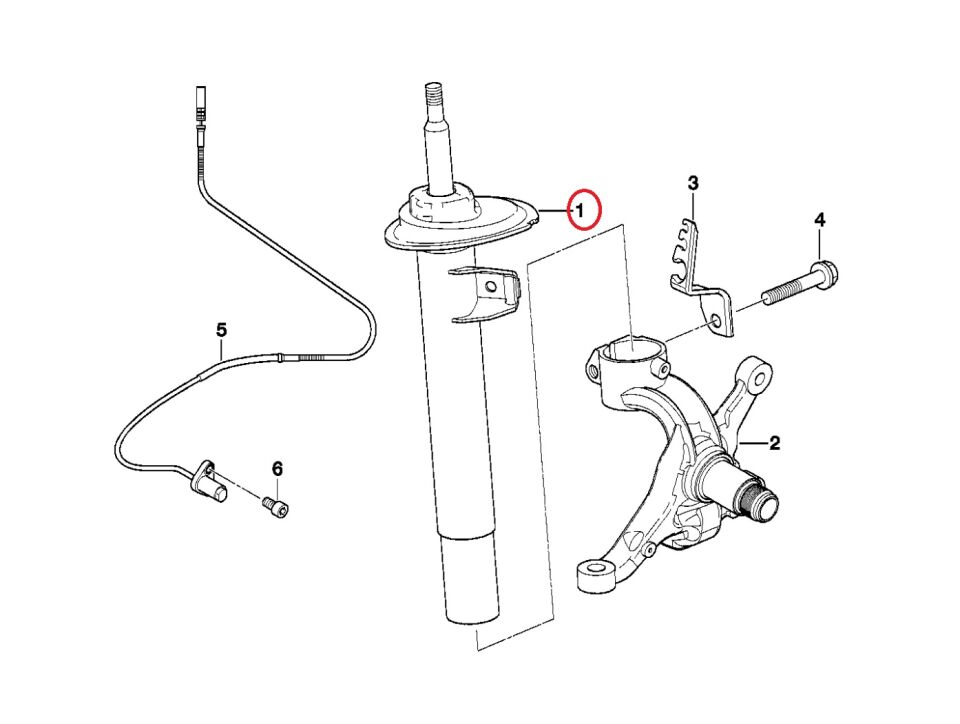 1
3
4
5
2
6