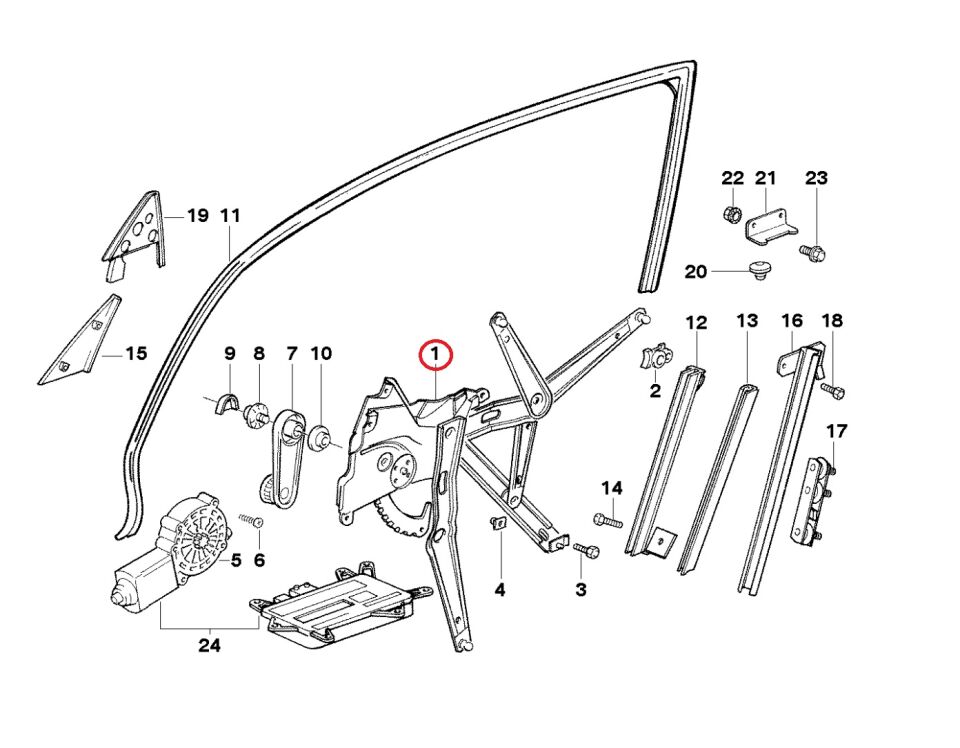 22 21 23
19 11
20
15
12 13 16 18
9 8 7 10
1
2
17
14
5 6
4 3
24