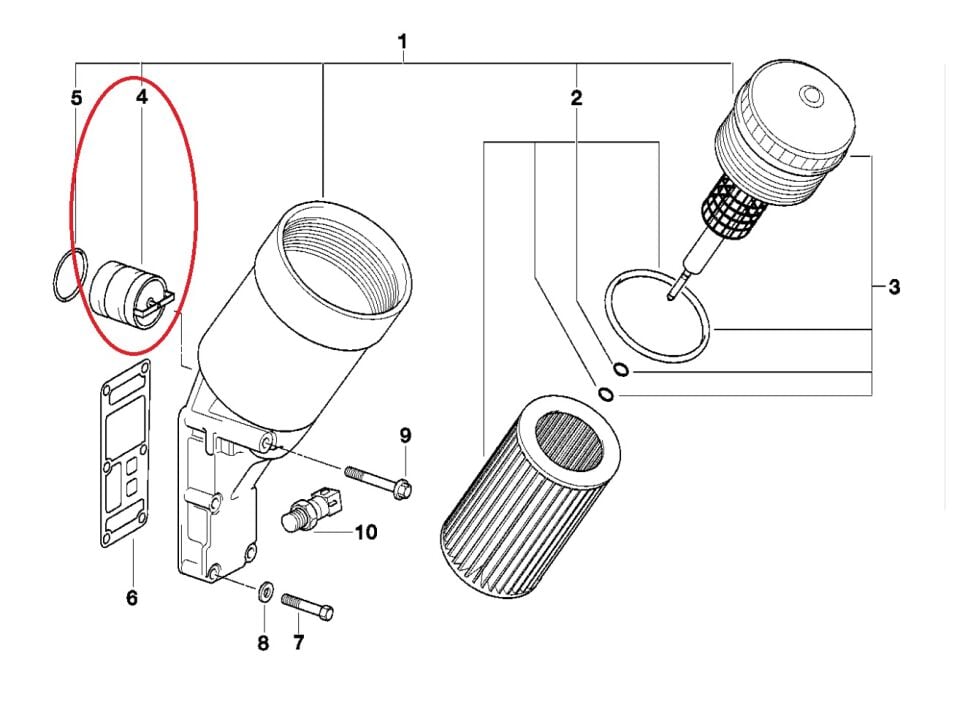 1
5
4
2
3
9
10
6
8
7