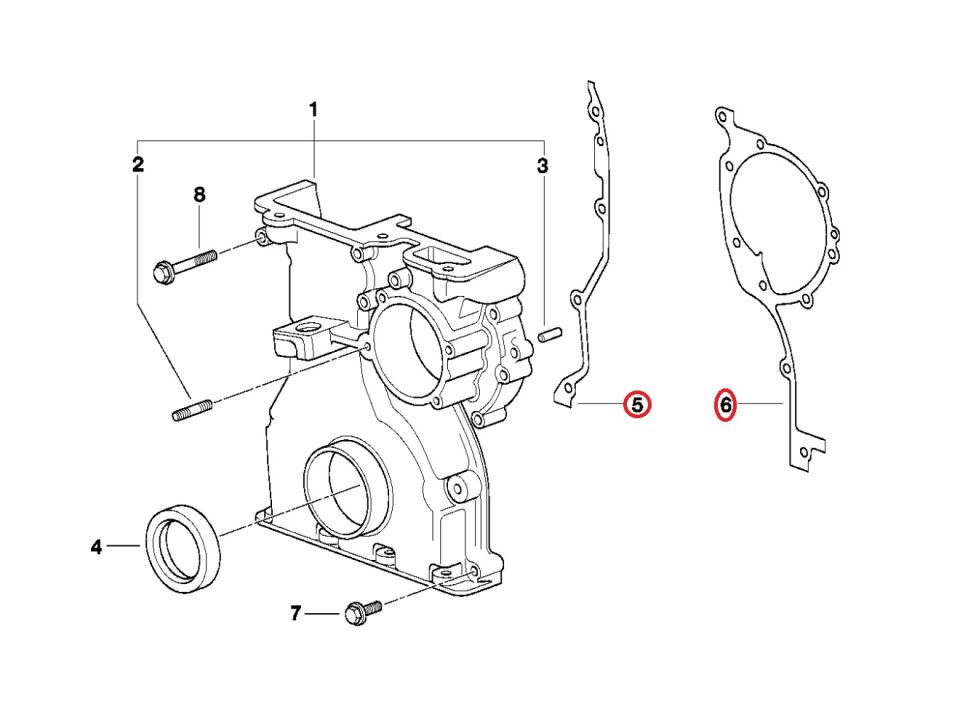 1
2
3
8
5
6
4
7