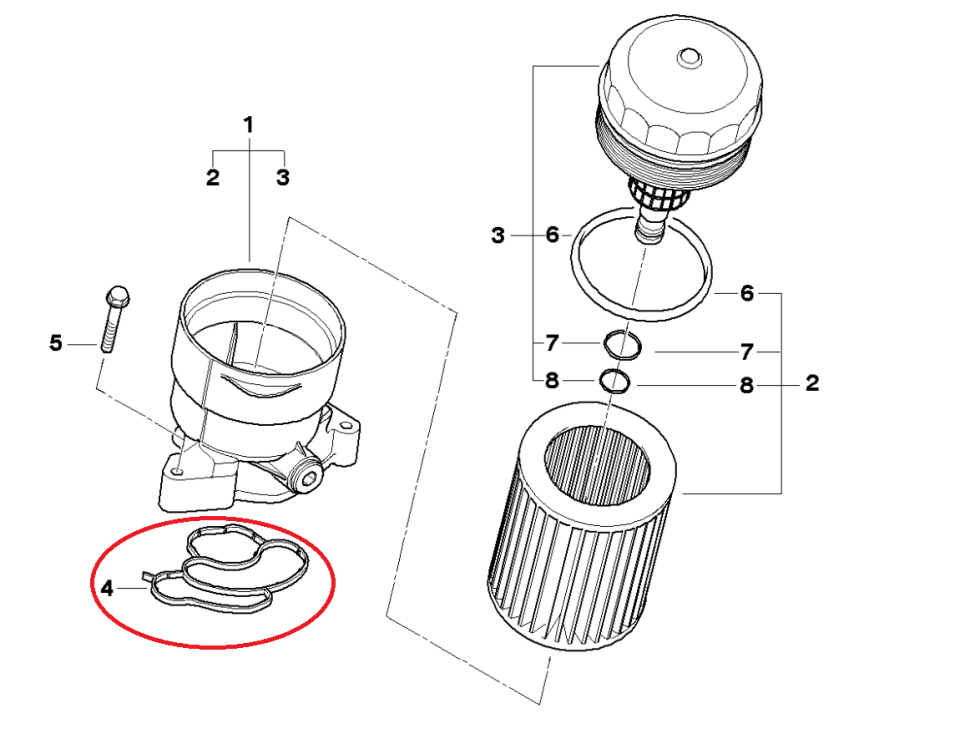 1
2 3
5
4
3 6
6
7 7
8 8 2