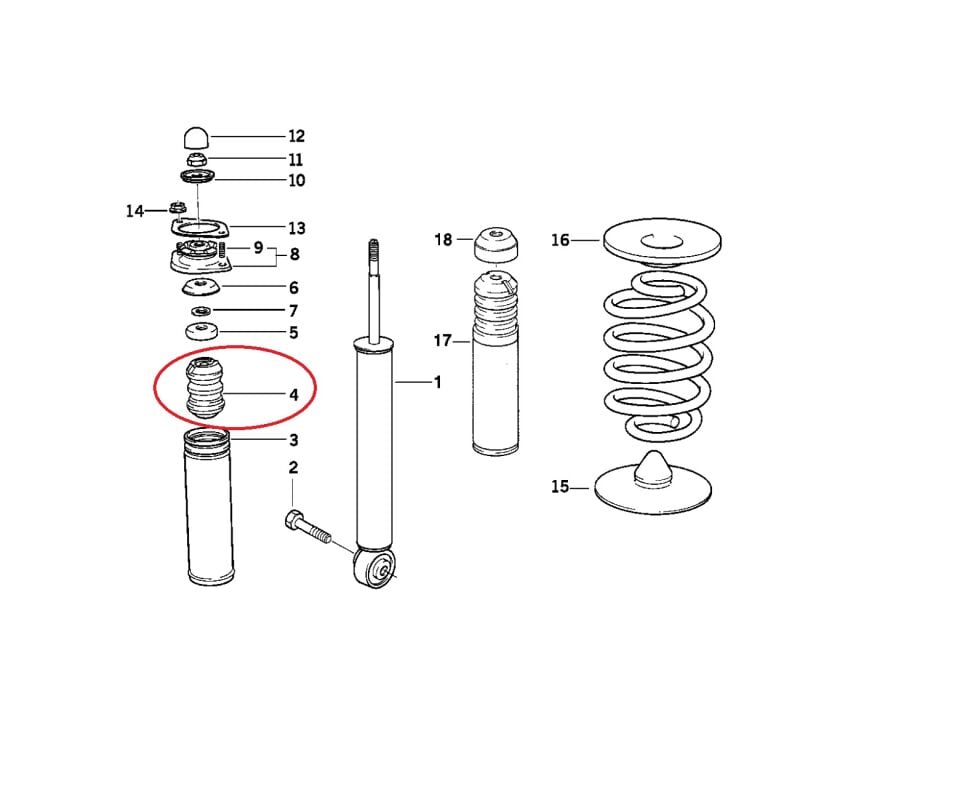 12
11
10
14
13
9
8
6
7
5
4
3
2
1
18
17
16
15