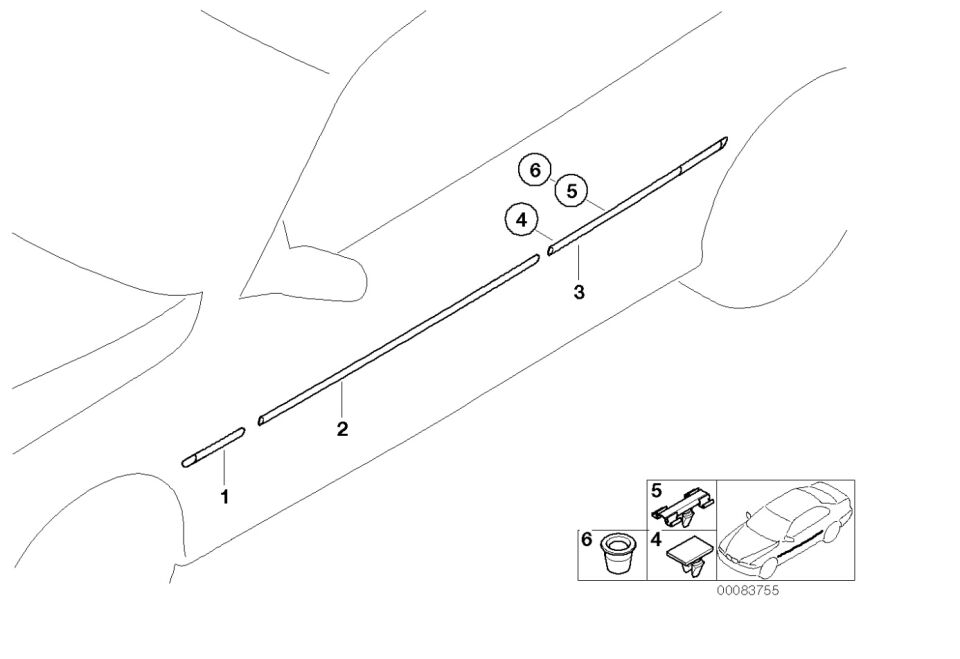 6
5
4
3
2
1
5
6
4
00083755