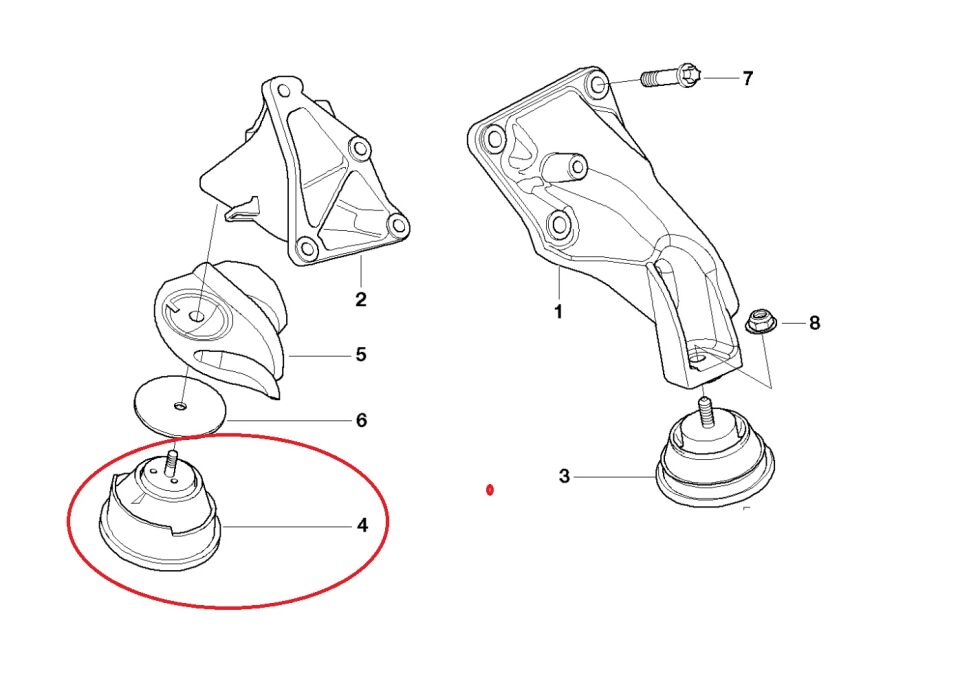 7
2
1
8
5
6
3
4