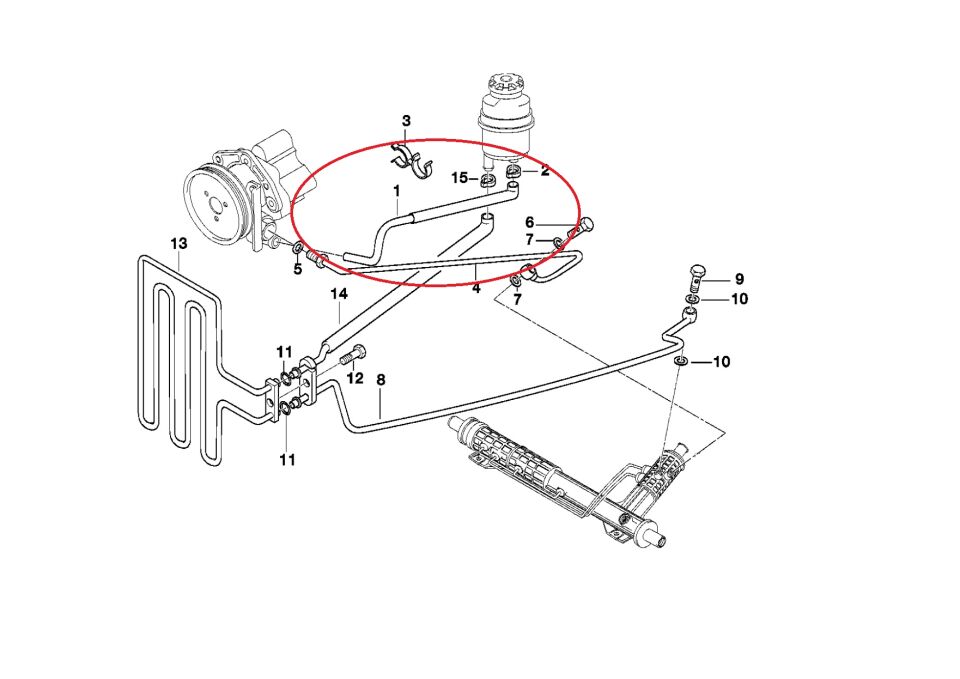 3
15
2
1
6
7
13
5
4
7
9
10
14
11
12
8
10
11