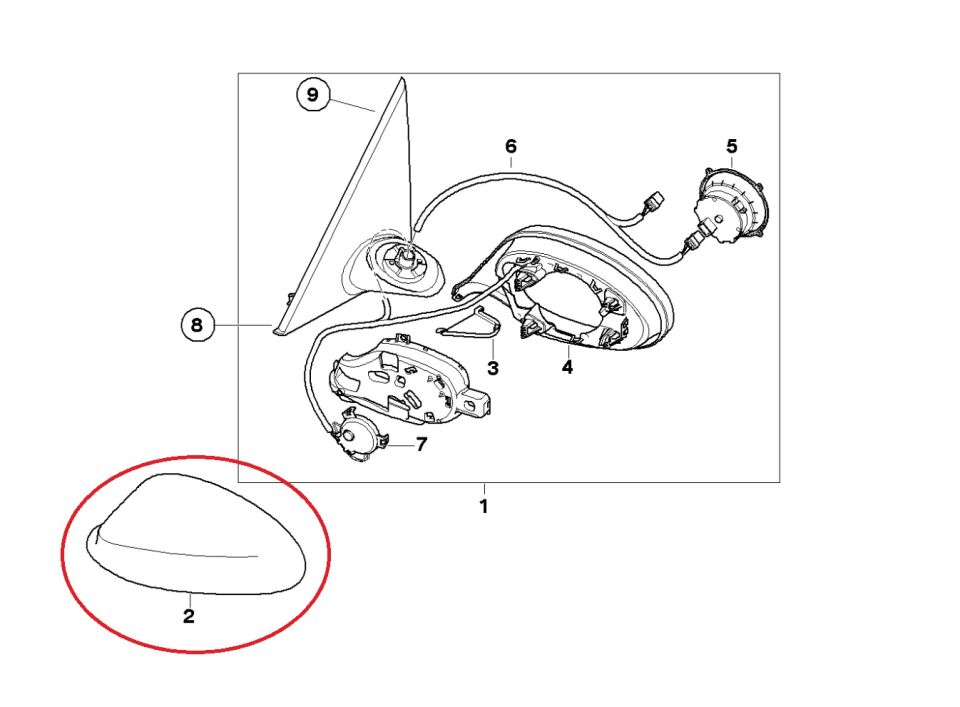 9
6
5
8
3
4
7
1
2